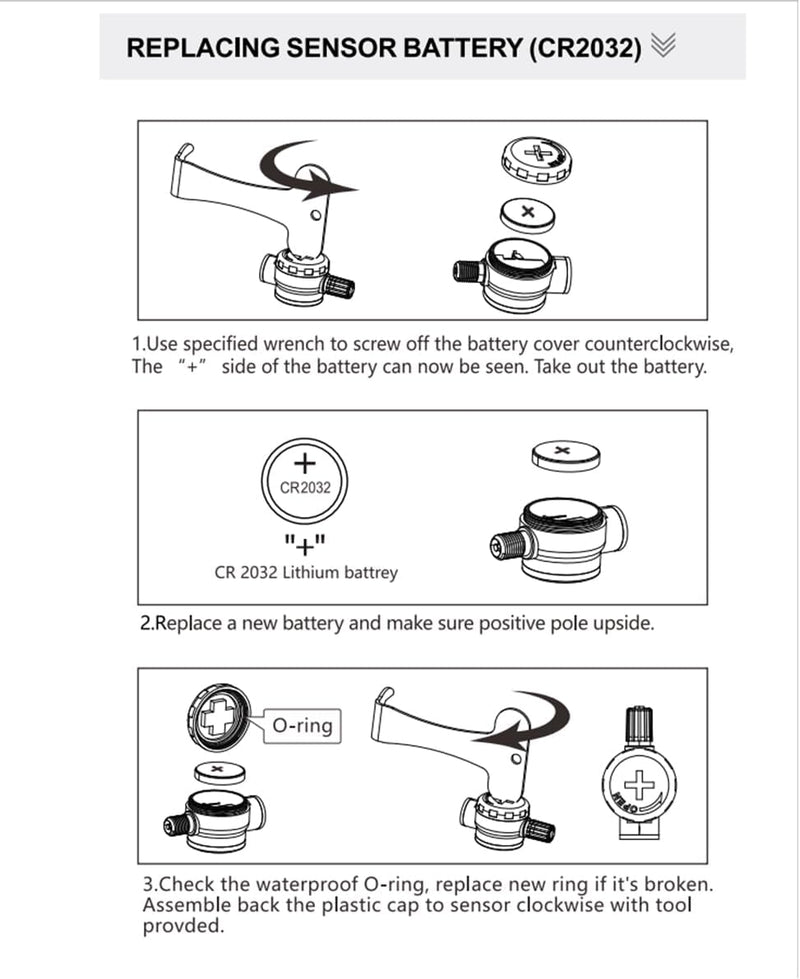 REPLACING SENSOR BATTERY (CR2032)

1.Use specified wrench to screw off the battery cover counterclockwise, The "+" side of the battery can now be seen. Take out the battery.

+
CR2032
"+"
CR 2032 Lithium battrey

2.Replace a new battery and make sure positive pole upside.

O-ring

3.Check the waterproof O-ring, replace new ring if it's broken. Assemble back the plastic cap to sensor clockwise with tool provded.