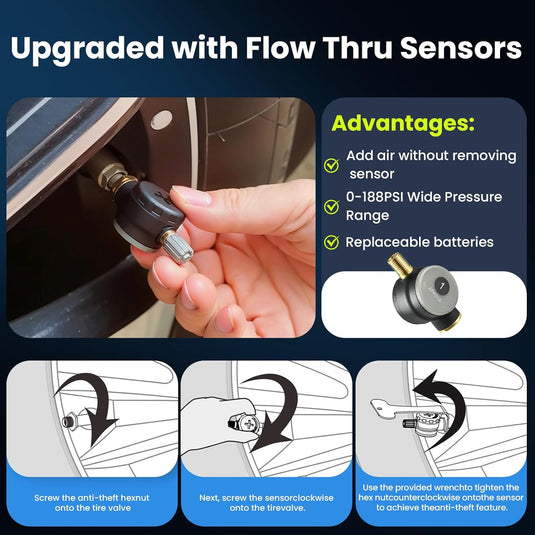 Upgraded with Flow Thru Sensors

Advantages:

Add air without removing sensor

0-188PSI Wide Pressure Range

Replaceable batteries

1

Screw the anti-theft hexnut onto the tire valve

Next, screw the sensorclockwise onto the tirevalve.

Use the provided wrenchto tighten the hex nutcounterclockwise ontothe sensor to achieve theanti-theft feature.